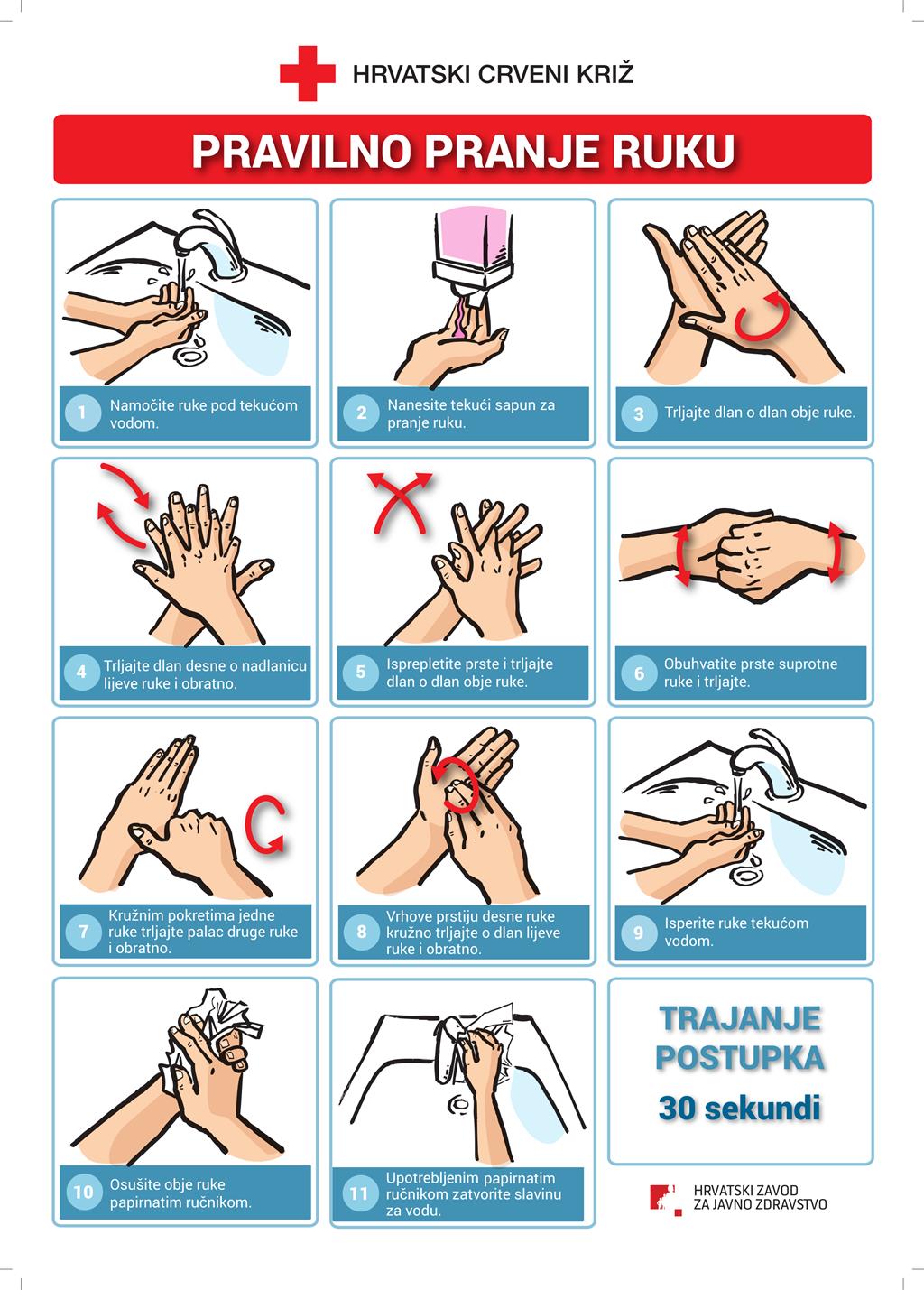 HRVATSKI CRVENI KRIŽ

PRAVILNO PRANJE RUKU

1 Namočite ruke pod tekućom vodom.

2 Nanesite tekući sapun za pranje ruku.

3 Trljajte dlan o dlan obje ruke.

4 Trljajte dlan desne o nadlanicu lijeve ruke i obratno.

5 Isprepletite prste i trljajte dlan o dlan obje ruke.

6 Obuhvatite prste suprotne ruke i trljajte.

7 Kružnim pokretima jedne ruke trljajte palac druge ruke i obratno.

8 Vrhove prstiju desne ruke kružno trljajte o dlan lijeve ruke i obratno.

9 Isperite ruke tekućom vodom.

10 Osušite obje ruke papirnatim ručnikom.

11 Upotrebljenim papirnatim ručnikom zatvorite slavinu za vodu.

TRAJANJE POSTUPKA
30 sekundi

HRVATSKI ZAVOD ZA JAVNO ZDRAVSTVO